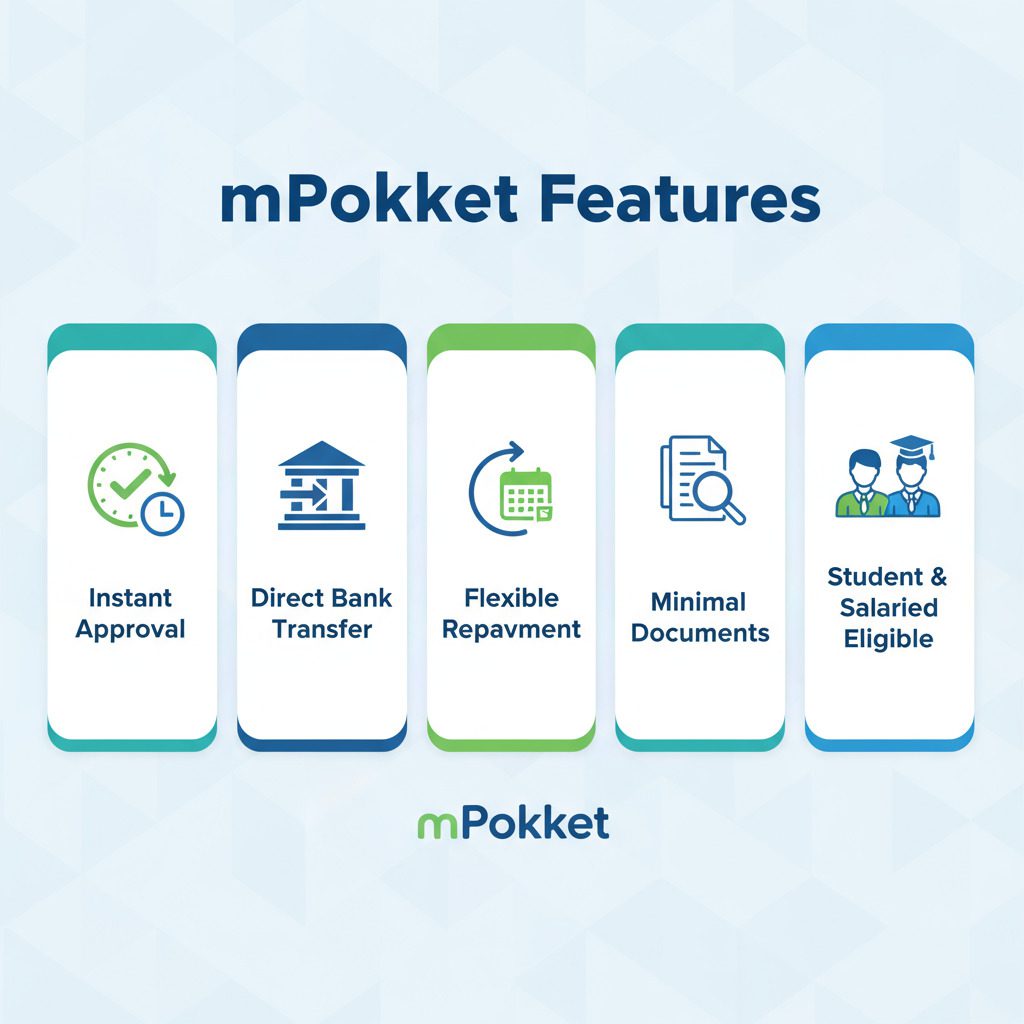 mPokket Features

Instant Approval

Direct Bank Transfer

Flexible Repavment

Minimal Documents

Student & Salaried Eligible

mPokket